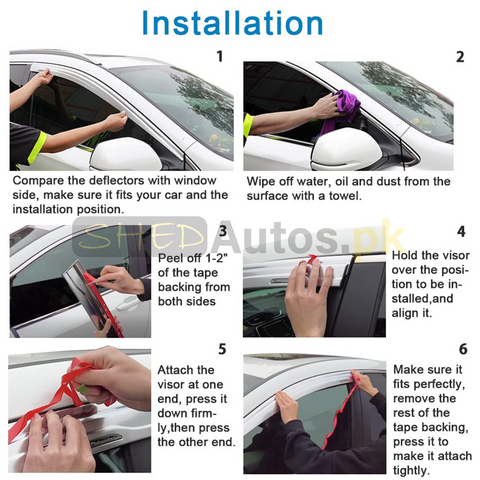 Installation

1

Compare the deflectors with window side, make sure it fits your car and the installation position.

2

Wipe off water, oil and dust from the surface with a towel.

SHEDAutos.pk

3

Peel off 1-2" of the tape backing from both sides

4

Hold the visor over the position to be installed,and align it.

5

Attach the visor at one end, press it down firmly,then press the other end.

6

Make sure it fits perfectly, remove the rest of the tape backing, press it to make it attach tightly.